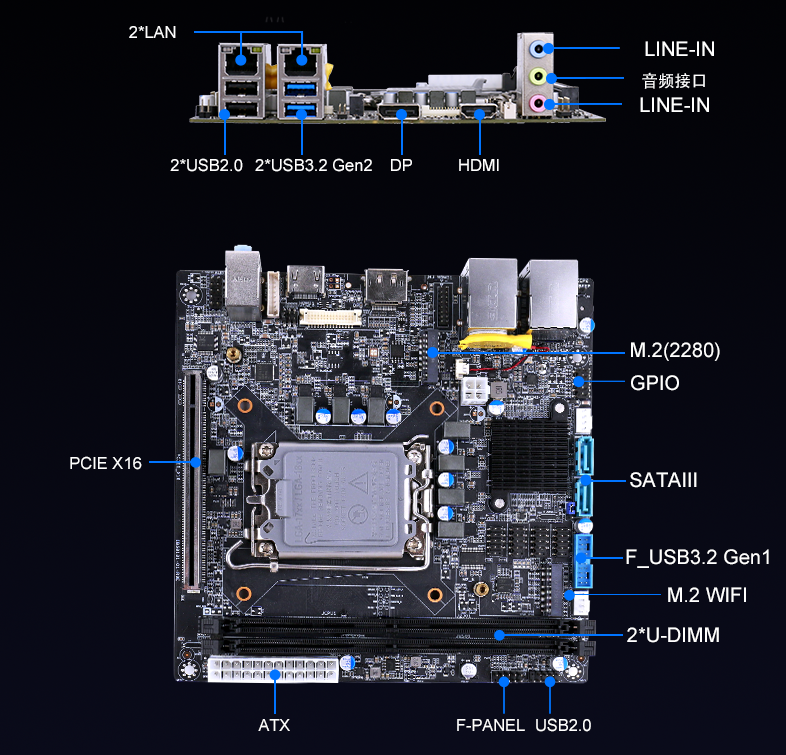 2*LAN

LINE-IN
音频接口
LINE-IN

2*USB2.0
2*USB3.2 Gen2
DP
HDMI

M.2(2280)
GPIO
PCIE X16
SATAIII
F_USB3.2 Gen1
M.2 WIFI
2*U-DIMM
ATX
F-PANEL
USB2.0